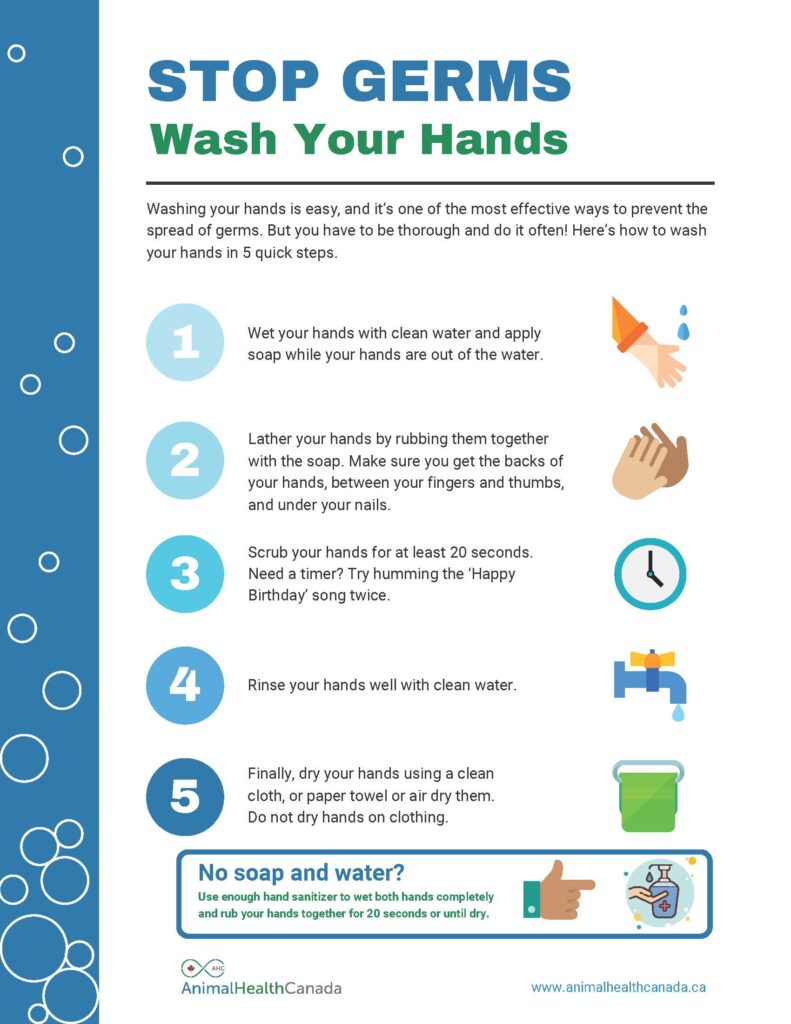 STOP GERMS
Wash Your Hands

Washing your hands is easy, and it's one of the most effective ways to prevent the spread of germs. But you have to be thorough and do it often! Here's how to wash your hands in 5 quick steps.

1
Wet your hands with clean water and apply soap while your hands are out of the water.

2
Lather your hands by rubbing them together with the soap. Make sure you get the backs of your hands, between your fingers and thumbs, and under your nails.

3
Scrub your hands for at least 20 seconds. Need a timer? Try humming the 'Happy Birthday' song twice.

4
Rinse your hands well with clean water.

5
Finally, dry your hands using a clean cloth, or paper towel or air dry them. Do not dry hands on clothing.

No soap and water?
Use enough hand sanitizer to wet both hands completely and rub your hands together for 20 seconds or until dry.

AHC
AnimalHealthCanada

www.animalhealthcanada.ca