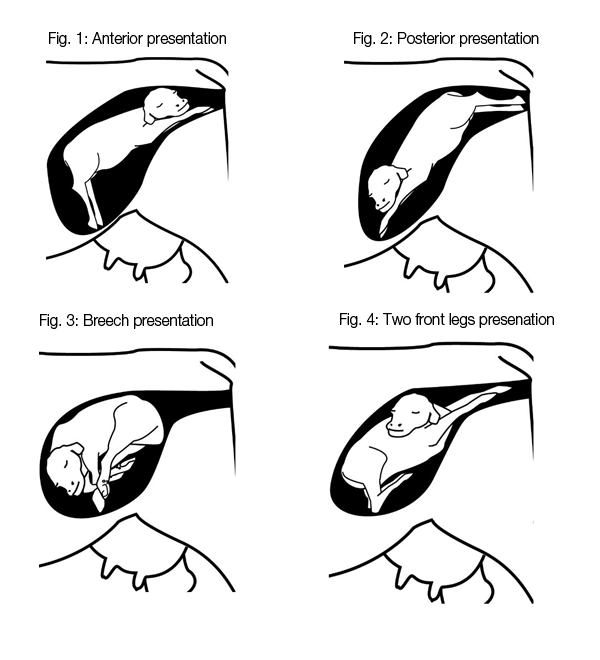 Fig. 1: Anterior presentation

Fig. 2: Posterior presentation

Fig. 3: Breech presentation

Fig. 4: Two front legs presenation