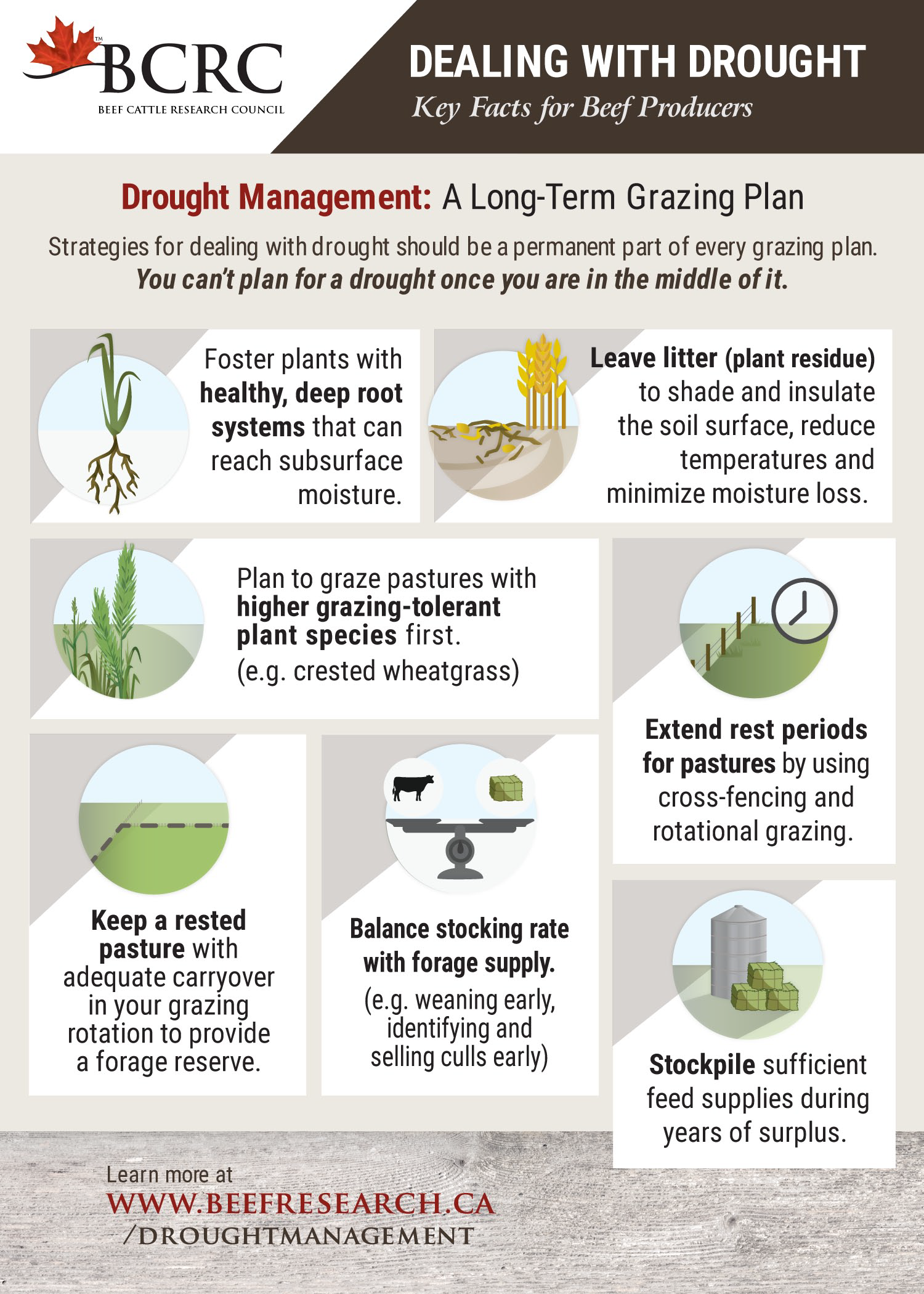 TM BCRC
BEEF CATTLE RESEARCH COUNCIL

DEALING WITH DROUGHT
Key Facts for Beef Producers

Drought Management: A Long-Term Grazing Plan

Strategies for dealing with drought should be a permanent part of every grazing plan.
You can't plan for a drought once you are in the middle of it.

Foster plants with healthy, deep root systems that can reach subsurface moisture.

Leave litter (plant residue) to shade and insulate the soil surface, reduce temperatures and minimize moisture loss.

Plan to graze pastures with higher grazing-tolerant plant species first. (e.g. crested wheatgrass)

Extend rest periods for pastures by using cross-fencing and rotational grazing.

Keep a rested pasture with adequate carryover in your grazing rotation to provide a forage reserve.

Balance stocking rate with forage supply. (e.g. weaning early, identifying and selling culls early)

Stockpile sufficient feed supplies during years of surplus.

Learn more at
WWW.BEEFRESEARCH.CA
/DROUGHTMANAGEMENT